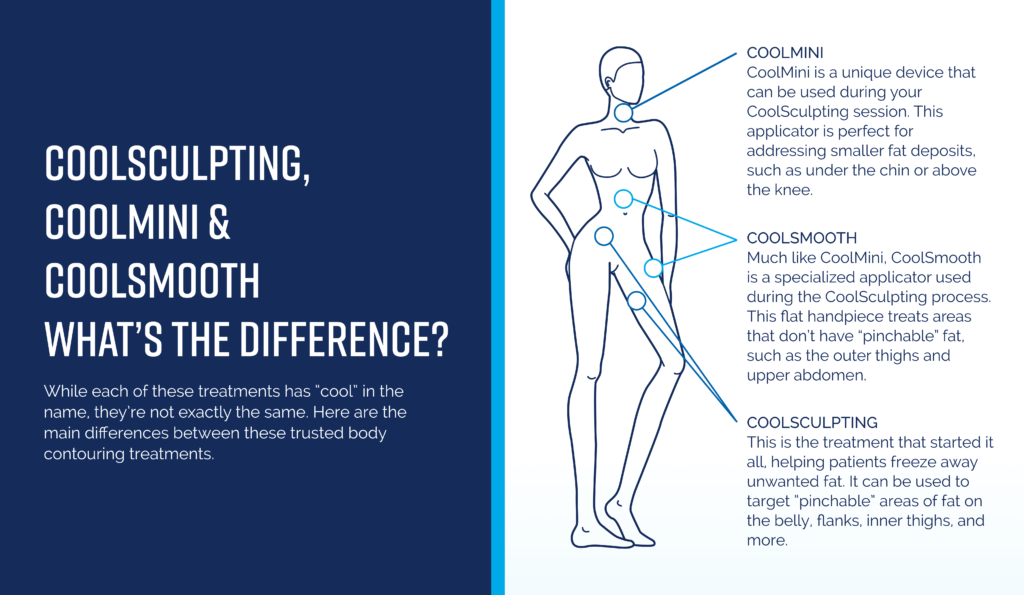 COOLSCULPTING, COOLMINI & COOLSMOOTH WHAT'S THE DIFFERENCE?

While each of these treatments has "cool" in the name, they're not exactly the same. Here are the main differences between these trusted body contouring treatments.

COOLMINI
CoolMini is a unique device that can be used during your CoolSculpting session. This applicator is perfect for addressing smaller fat deposits, such as under the chin or above the knee.

COOLSMOOTH
Much like CoolMini, CoolSmooth is a specialized applicator used during the CoolSculpting process. This flat handpiece treats areas that don't have "pinchable" fat, such as the outer thighs and upper abdomen.

COOLSCULPTING
This is the treatment that started it all, helping patients freeze away unwanted fat. It can be used to target "pinchable" areas of fat on the belly, flanks, inner thighs, and more.