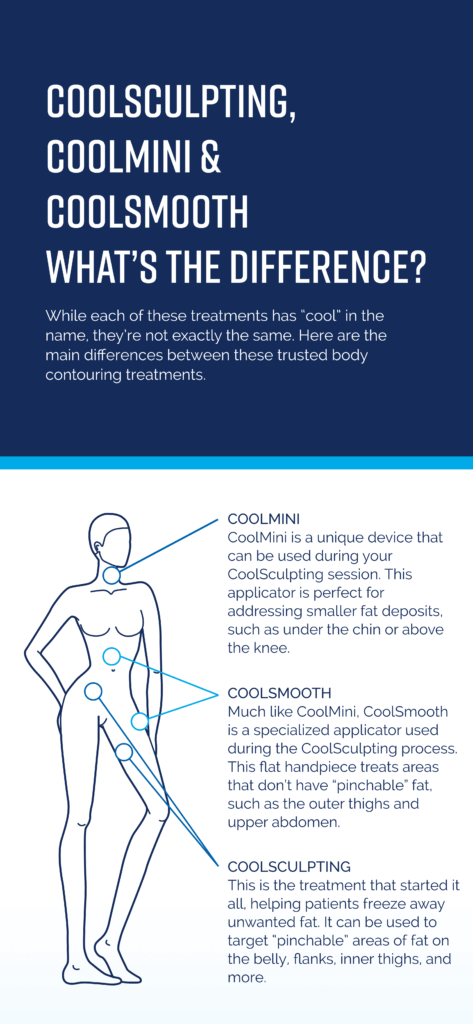 COOLSCULPTING, COOLMINI & COOLSMOOTH WHAT'S THE DIFFERENCE?

While each of these treatments has "cool" in the name, they're not exactly the same. Here are the main differences between these trusted body contouring treatments.

COOLMINI
CoolMini is a unique device that can be used during your CoolSculpting session. This applicator is perfect for addressing smaller fat deposits, such as under the chin or above the knee.

COOLSMOOTH
Much like CoolMini, CoolSmooth is a specialized applicator used during the CoolSculpting process. This flat handpiece treats areas that don't have "pinchable" fat, such as the outer thighs and upper abdomen.

COOLSCULPTING
This is the treatment that started it all, helping patients freeze away unwanted fat. It can be used to target "pinchable" areas of fat on the belly, flanks, inner thighs, and more.